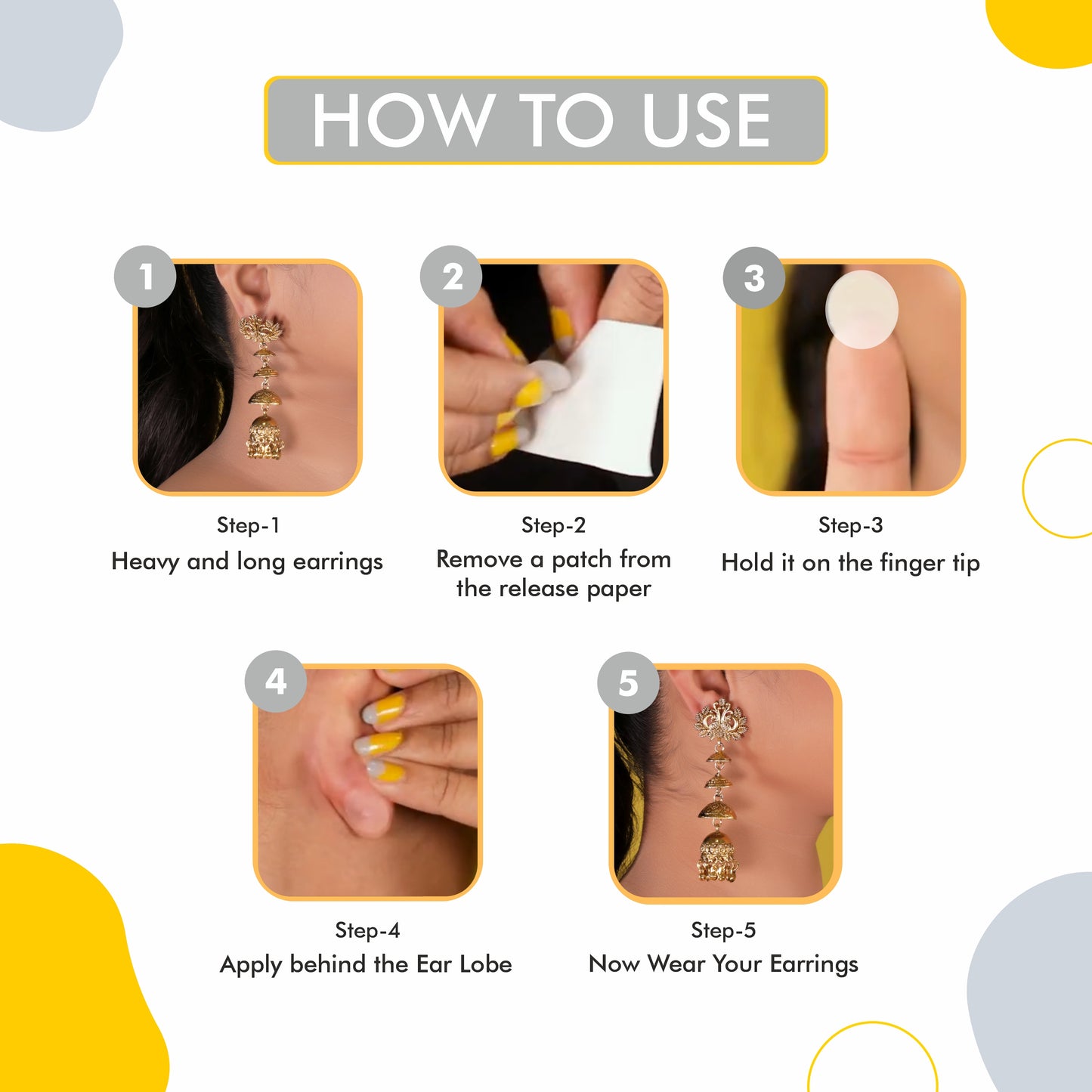 HOW TO USE

1

Step-1
Heavy and long earrings

2

Step-2
Remove a patch from the release paper

3

Step-3
Hold it on the finger tip

4

Step-4
Apply behind the Ear Lobe

5

Step-5
Now Wear Your Earrings