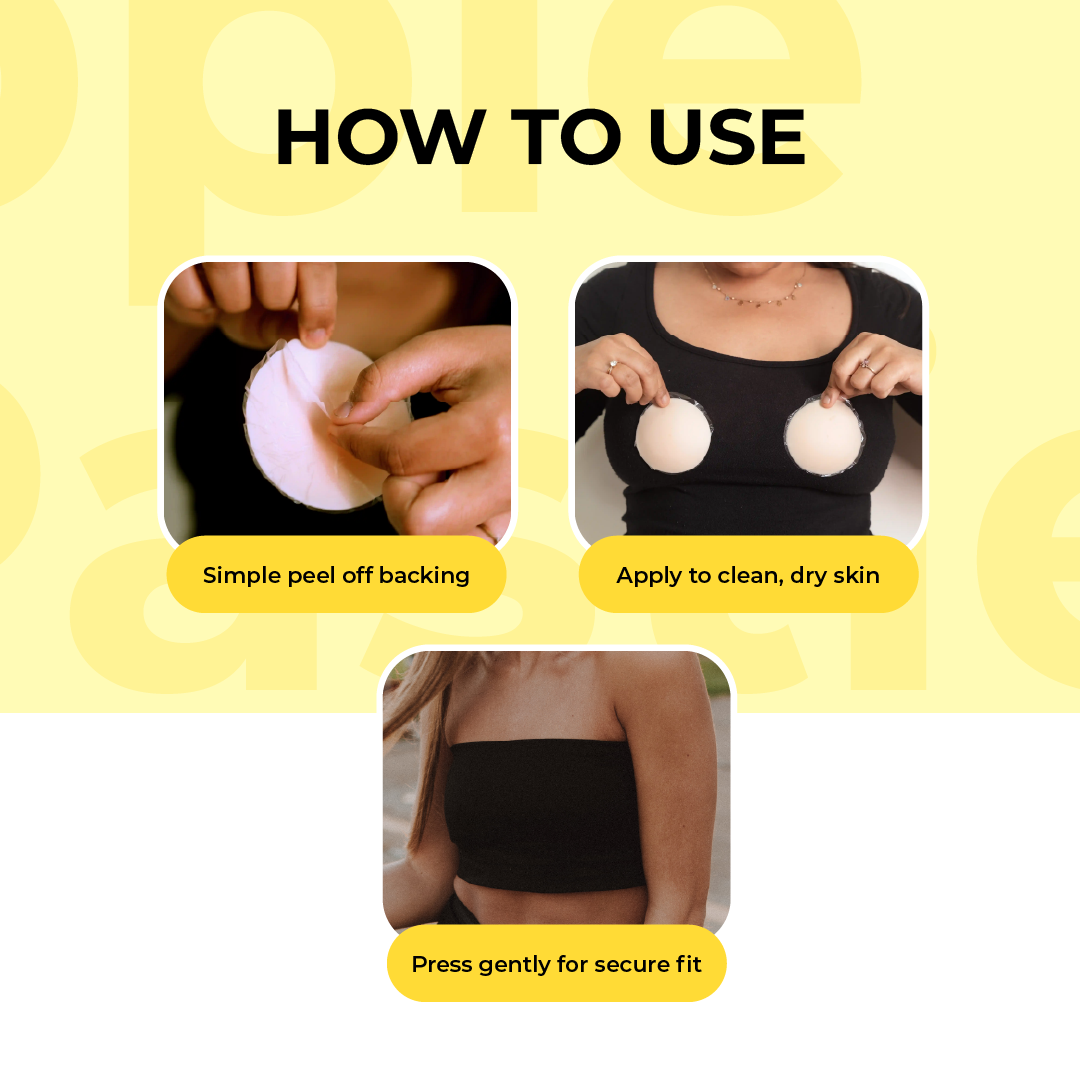 HOW TO USE

Simple peel off backing

Apply to clean, dry skin

Press gently for secure fit